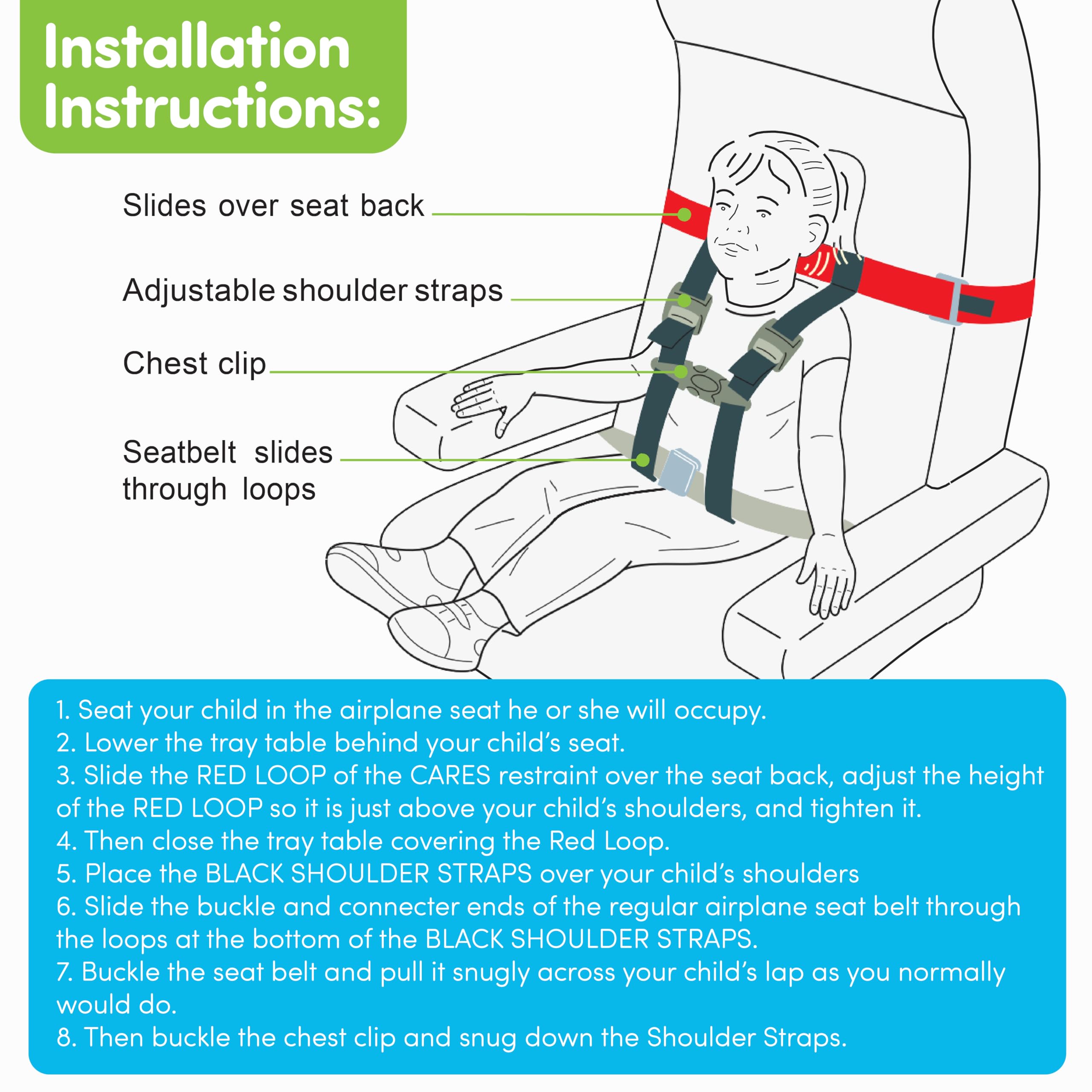 Installation Instructions:

Slides over seat back

Adjustable shoulder straps

Chest clip

Seatbelt slides through loops

1. Seat your child in the airplane seat he or she will occupy.
2. Lower the tray table behind your child's seat.
3. Slide the RED LOOP of the CARES restraint over the seat back, adjust the height of the RED LOOP so it is just above your child's shoulders, and tighten it.
4. Then close the tray table covering the Red Loop.
5. Place the BLACK SHOULDER STRAPS over your child's shoulders
6. Slide the buckle and connecter ends of the regular airplane seat belt through the loops at the bottom of the BLACK SHOULDER STRAPS.
7. Buckle the seat belt and pull it snugly across your child's lap as you normally would do.
8. Then buckle the chest clip and snug down the Shoulder Straps.